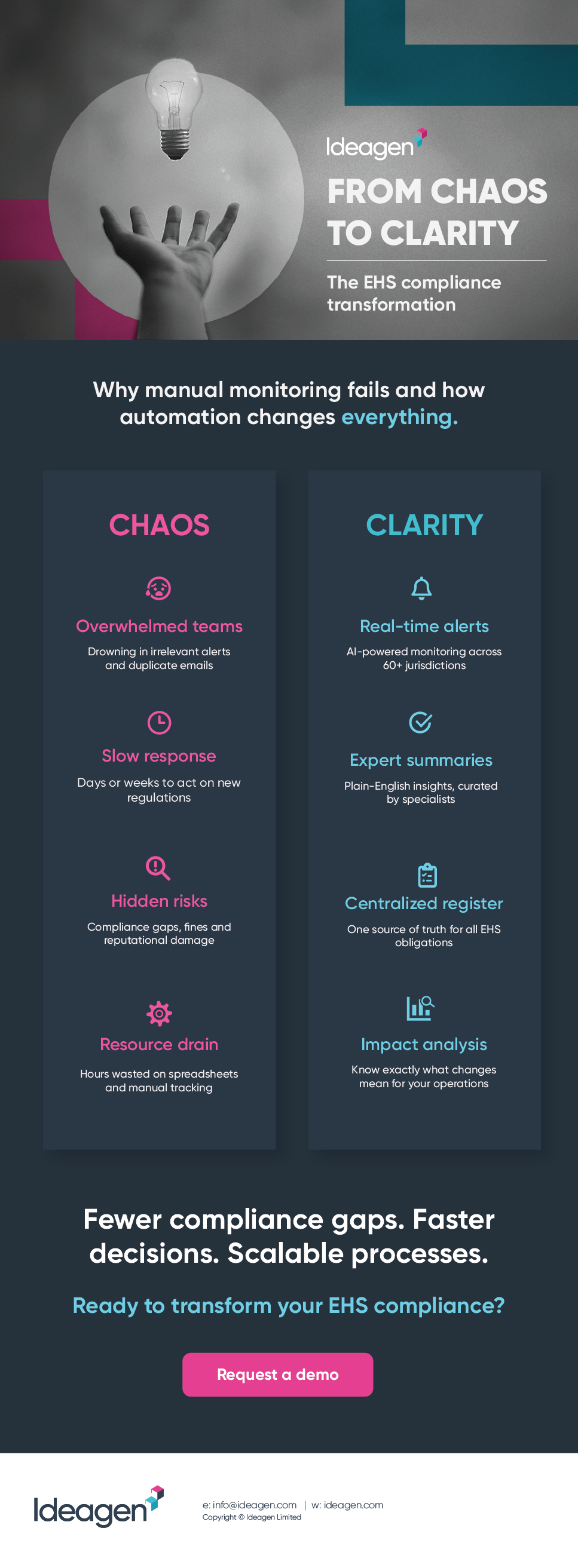 Ideagen

FROM CHAOS TO CLARITY

The EHS compliance transformation

Why manual monitoring fails and how automation changes everything.

CHAOS

Overwhelmed teams

Drowning in irrelevant alerts and duplicate emails

Slow response

Days or weeks to act on new regulations

Hidden risks

Compliance gaps, fines and reputational damage

Resource drain

Hours wasted on spreadsheets and manual tracking

CLARITY

Real-time alerts

AI-powered monitoring across 60+ jurisdictions

Expert summaries

Plain-English insights, curated by specialists

Centralized register

One source of truth for all EHS obligations

Impact analysis

Know exactly what changes mean for your operations

Fewer compliance gaps. Faster decisions. Scalable processes.

Ready to transform your EHS compliance?

Request a demo

Ideagen

e: info@ideagen.com | w: ideagen.com

Copyright © Ideagen Limited